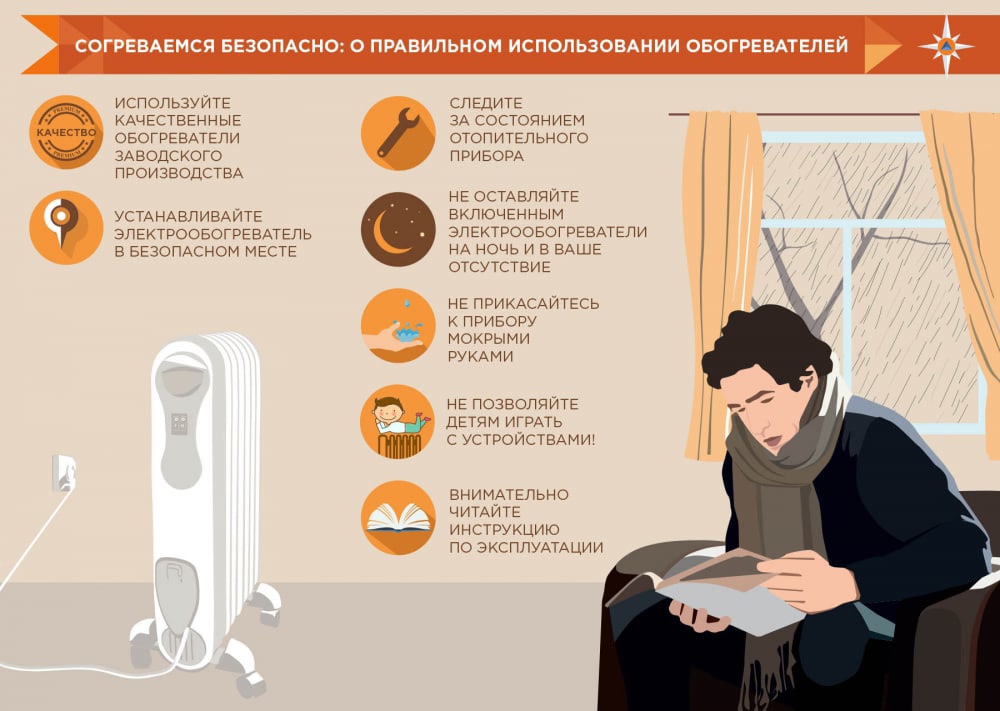 СОГРЕВАЕМСЯ БЕЗОПАСНО: О ПРАВИЛЬНОМ ИСПОЛЬЗОВАНИИ ОБОГРЕВАТЕЛЕЙ

PREMIUM КАЧЕСТВО PREMIUM

ИСПОЛЬЗУЙТЕ КАЧЕСТВЕННЫЕ ОБОГРЕВАТЕЛИ ЗАВОДСКОГО ПРОИЗВОДСТВА

УСТАНАВЛИВАЙТЕ ЭЛЕКТРООБОГРЕВАТЕЛЬ В БЕЗОПАСНОМ МЕСТЕ

СЛЕДИТЕ ЗА СОСТОЯНИЕМ ОТОПИТЕЛЬНОГО ПРИБОРА

НЕ ОСТАВЛЯЙТЕ ВКЛЮЧЕННЫМ ЭЛЕКТРООБОГРЕВАТЕЛИ НА НОЧЬ И В ВАШЕ ОТСУТСТВИЕ

НЕ ПРИКАСАЙТЕСЬ К ПРИБОРУ МОКРЫМИ РУКАМИ

НЕ ПОЗВОЛЯЙТЕ ДЕТЯМ ИГРАТЬ С УСТРОЙСТВАМИ!

ВНИМАТЕЛЬНО ЧИТАЙТЕ ИНСТРУКЦИЮ ПО ЭКСПЛУАТАЦИИ